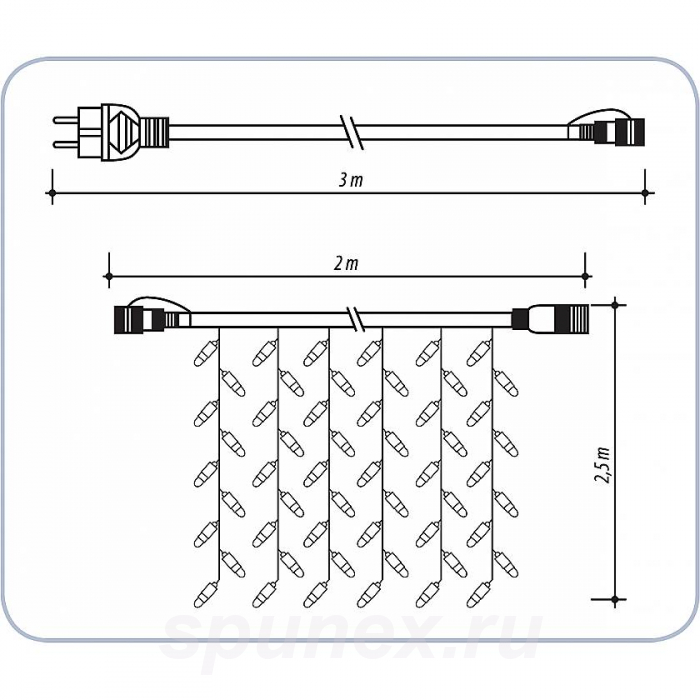 3 m

2 m

2,5 m

spunex.ru